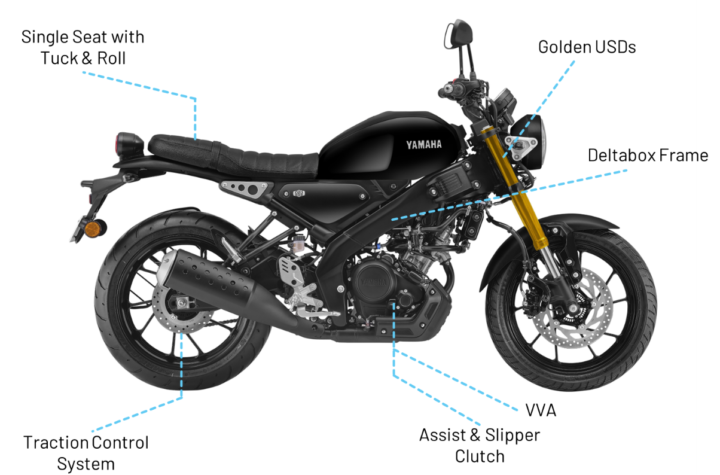 Single Seat with Tuck & Roll

Golden USDs

YAMAHA

Deltabox Frame

Traction Control System

VVA

Assist & Slipper Clutch